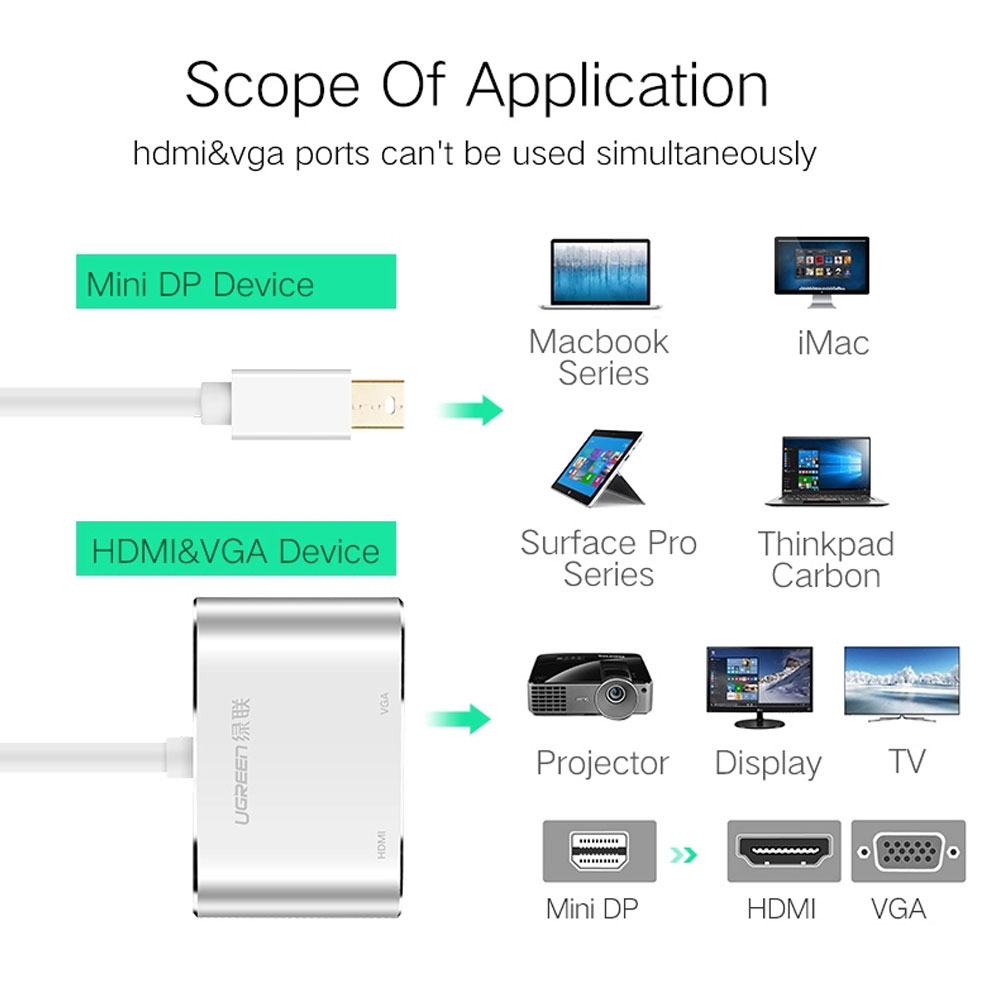 Scope Of Application

hdmi&vga ports can't be used simultaneously

Mini DP Device

Macbook Series

iMac

Surface Pro Series

Thinkpad Carbon

HDMI&VGA Device

UGREEN 绿联

VGA

HDMI

Projector

Display

TV

Mini DP

HDMI

VGA